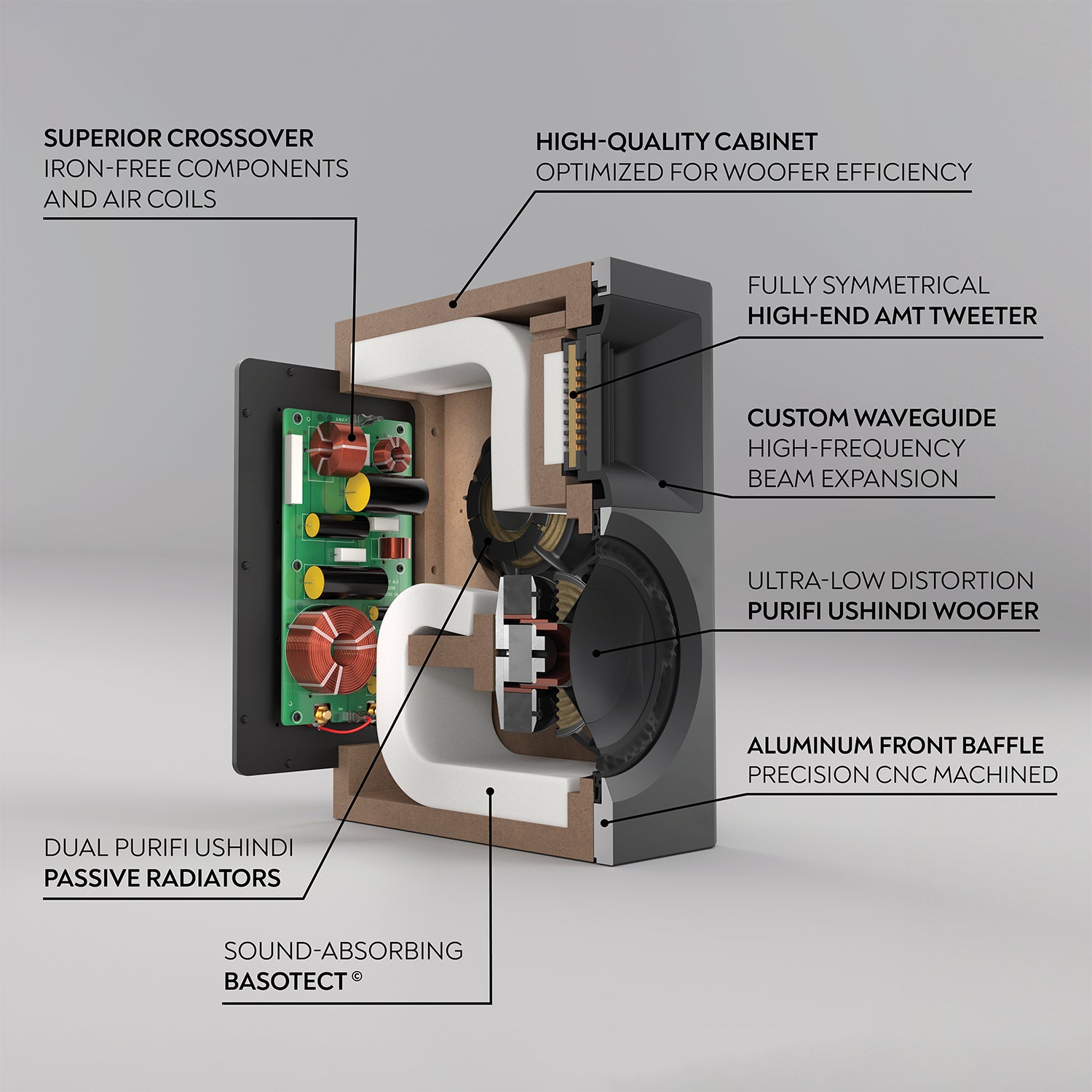 SUPERIOR CROSSOVER
IRON-FREE COMPONENTS AND AIR COILS

HIGH-QUALITY CABINET
OPTIMIZED FOR WOOFER EFFICIENCY

FULLY SYMMETRICAL
HIGH-END AMT TWEETER

CUSTOM WAVEGUIDE
HIGH-FREQUENCY BEAM EXPANSION

ULTRA-LOW DISTORTION
PURIFI USHINDI WOOFER

ALUMINUM FRONT BAFFLE
PRECISION CNC MACHINED

DUAL PURIFI USHINDI
PASSIVE RADIATORS

SOUND-ABSORBING
BASOTECT ©